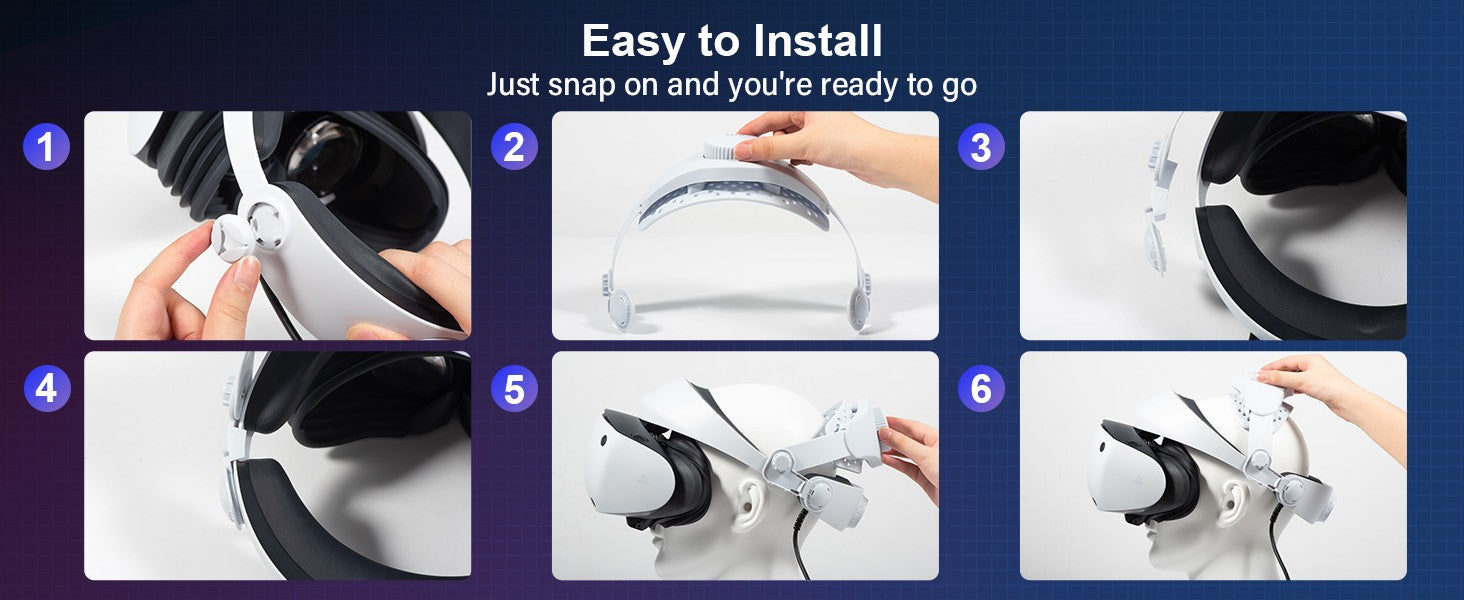 Easy to Install
Just snap on and you're ready to go

1

2

3

4

5

6