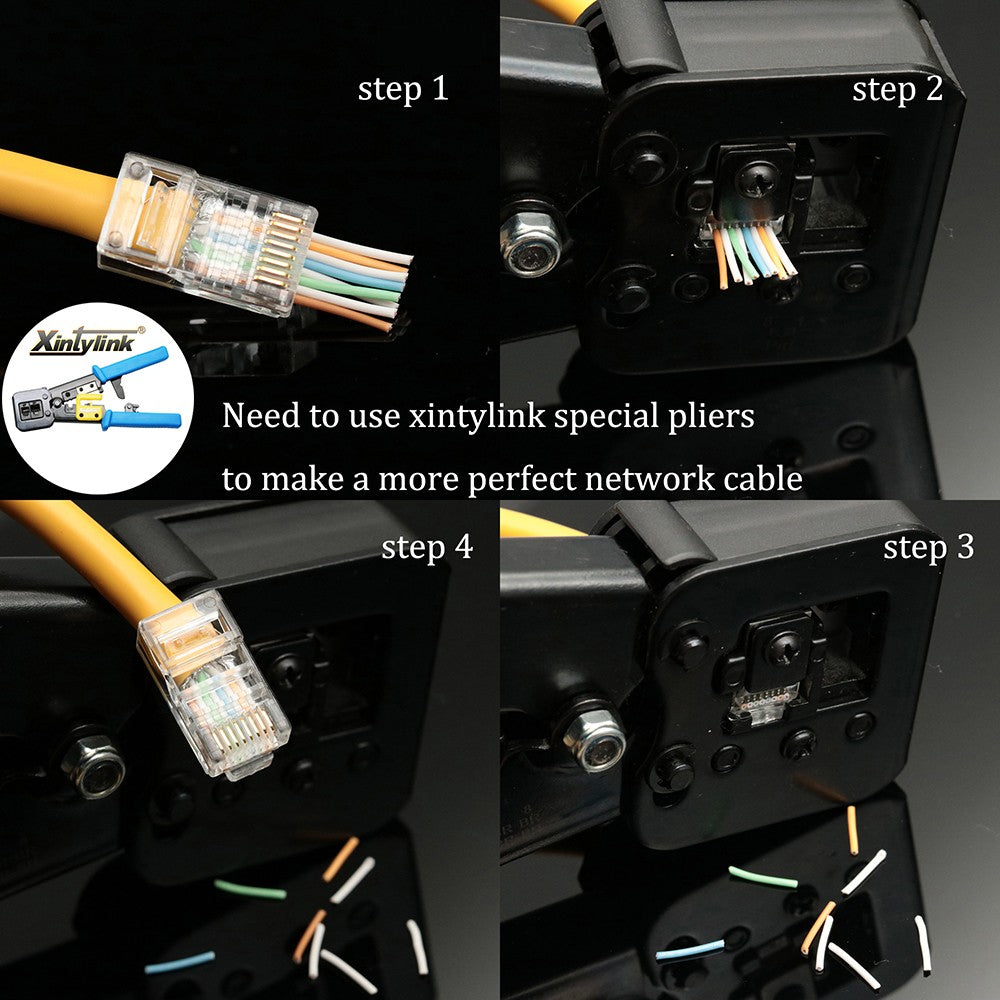 step 1

step 2

xintylink®

Need to use xintylink special pliers

to make a more perfect network cable

step 4

step 3