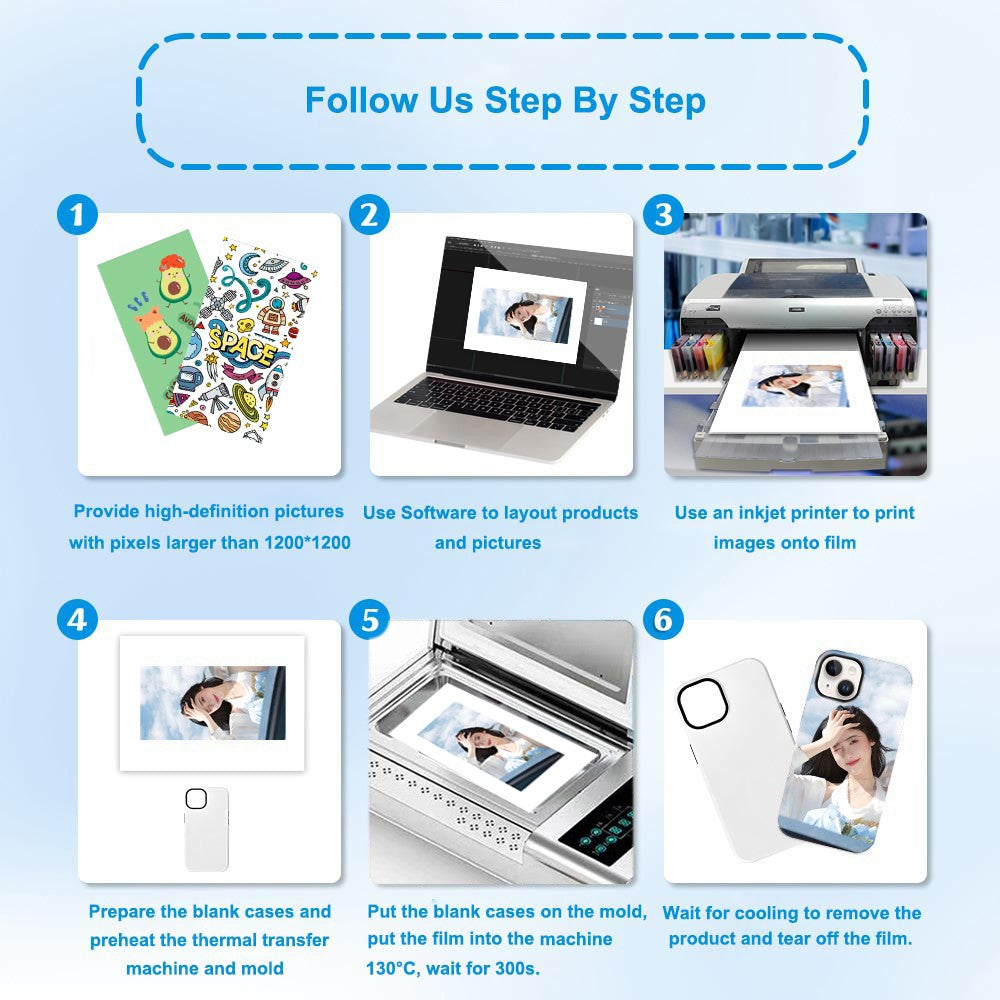 Follow Us Step By Step

1

SPACE

Provide high-definition pictures with pixels larger than 1200*1200

2

Use Software to layout products and pictures

3

Use an inkjet printer to print images onto film

4

Prepare the blank cases and preheat the thermal transfer machine and mold

5

Put the blank cases on the mold, put the film into the machine 130°C, wait for 300s.

6

Wait for cooling to remove the product and tear off the film.